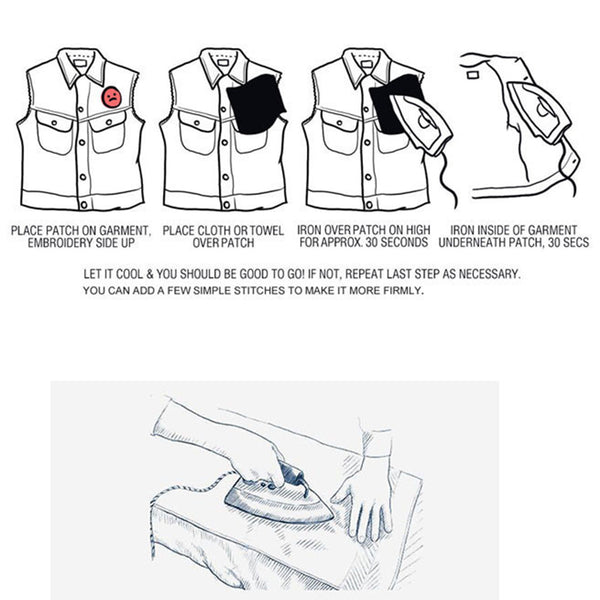 PLACE PATCH ON GARMENT, EMBROIDERY SIDE UP

PLACE CLOTH OR TOWEL OVER PATCH

IRON OVER PATCH ON HIGH FOR APPROX. 30 SECONDS

IRON INSIDE OF GARMENT UNDERNEATH PATCH, 30 SECS

LET IT COOL & YOU SHOULD BE GOOD TO GO! IF NOT, REPEAT LAST STEP AS NECESSARY.
YOU CAN ADD A FEW SIMPLE STITCHES TO MAKE IT MORE FIRMLY.