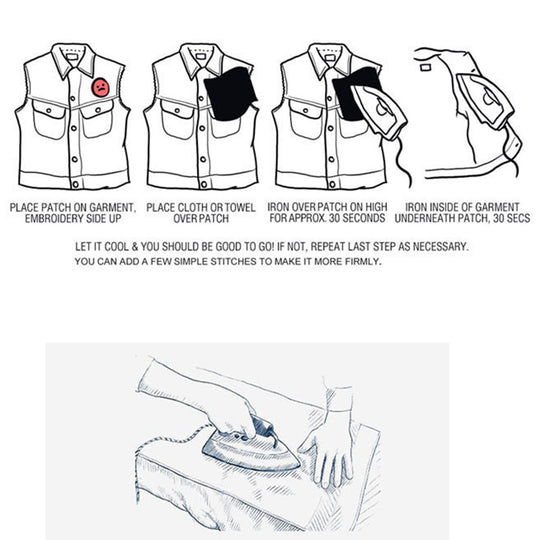 PLACE PATCH ON GARMENT, EMBROIDERY SIDE UP

PLACE CLOTH OR TOWEL OVER PATCH

IRON OVER PATCH ON HIGH FOR APPROX. 30 SECONDS

IRON INSIDE OF GARMENT UNDERNEATH PATCH, 30 SECS

LET IT COOL & YOU SHOULD BE GOOD TO GO! IF NOT, REPEAT LAST STEP AS NECESSARY.
YOU CAN ADD A FEW SIMPLE STITCHES TO MAKE IT MORE FIRMLY.